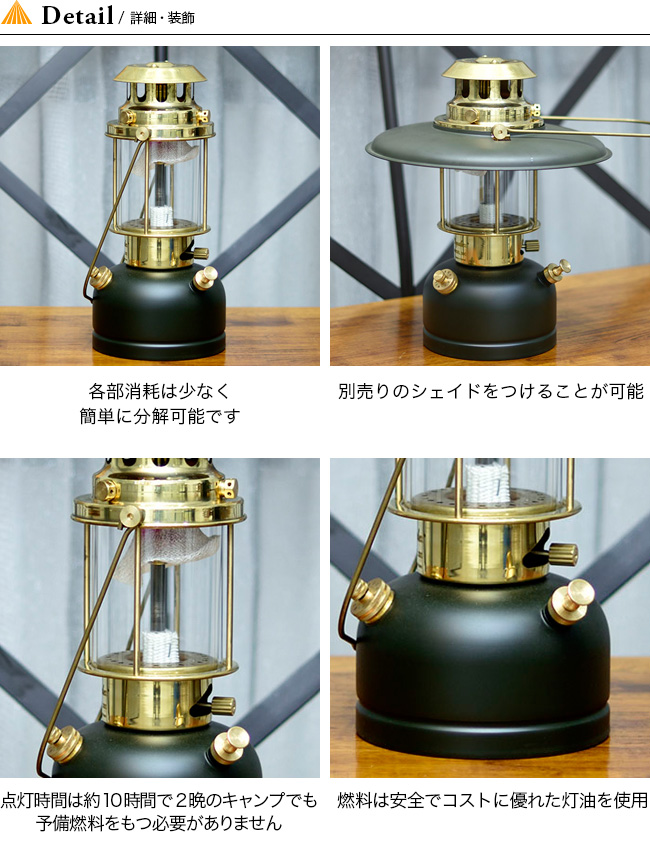 Detail / 詳細・装飾

各部消耗は少なく
簡単に分解可能です

別売りのシェイドをつけることが可能

点灯時間は約10時間で2晩のキャンプでも
予備燃料をもつ必要がありません

燃料は安全でコストに優れた灯油を使用