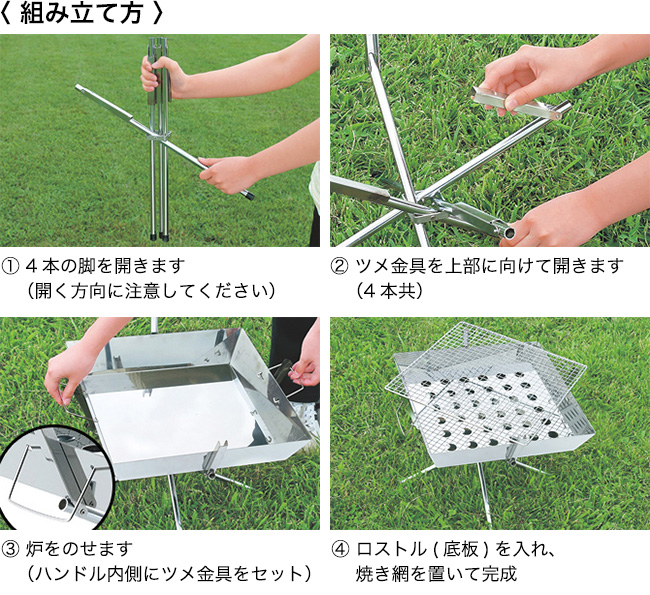 〈 組み立て方 〉

① 4本の脚を開きます
（開く方向に注意してください）

② ツメ金具を上部に向けて開きます
（4本共）

③ 炉をのせます
（ハンドル内側にツメ金具をセット）

④ ロストル ( 底板 ) を入れ、
焼き網を置いて完成