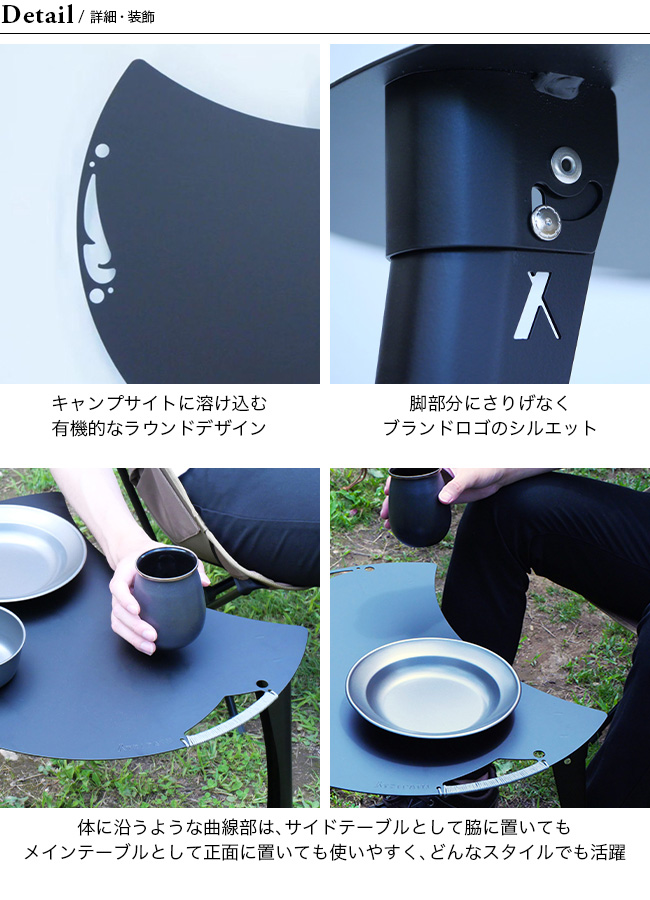 Detail / 詳細・装飾

キャンプサイトに溶け込む
有機的なラウンドデザイン

脚部分にさりげなく
ブランドロゴのシルエット

体に沿うような曲線部は、サイドテーブルとして脇に置いても
メインテーブルとして正面に置いても使いやすく、どんなスタイルでも活躍