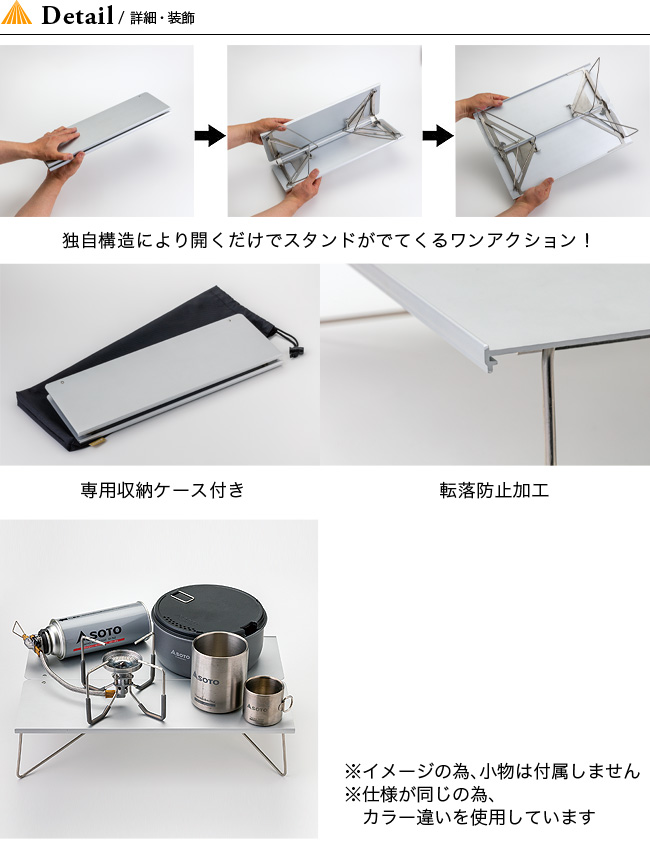 Detail / 詳細・装飾

独自構造により開くだけでスタンドがでてくるワンアクション！

専用収納ケース付き

転落防止加工

SOTO

SOTO

SOTO

SOTO

※イメージの為、小物は付属しません
※仕様が同じの為、
カラー違いを使用しています