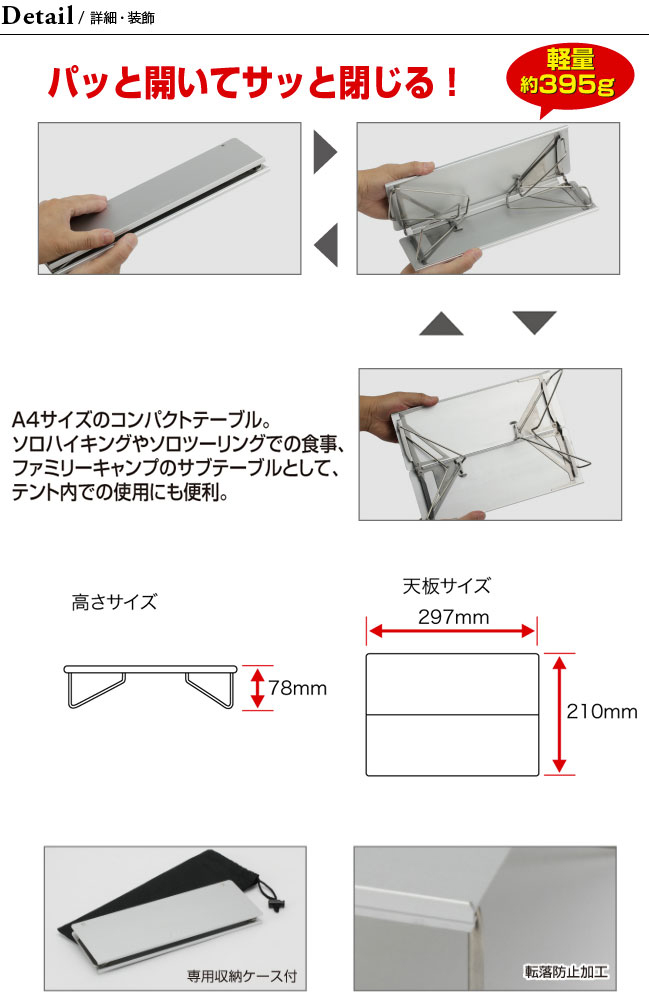 Detail / 詳細・装飾

パッと開いてサッと閉じる！

軽量
約395g

A4サイズのコンパクトテーブル。
ソロハイキングやソロツーリングでの食事、
ファミリーキャンプのサブテーブルとして、
テント内での使用にも便利。

高さサイズ

78mm

天板サイズ

297mm

210mm

専用収納ケース付

転落防止加工