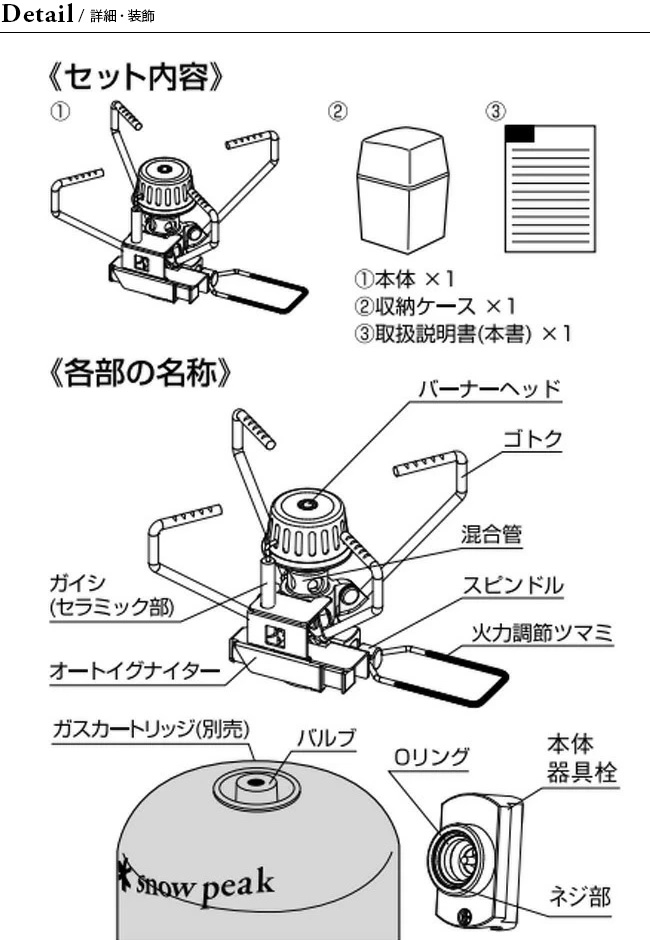 Detail / 詳細・装飾

《セット内容》

①

②

③

①本体 ×1
②収納ケース ×1
③取扱説明書(本書) ×1

《各部の名称》

バーナーヘッド

ゴトク

混合管

ガイシ
(セラミック部)

スピンドル

火力調節ツマミ

オートイグナイター

ガスカートリッジ(別売)

バルブ

Oリング

本体
器具栓

snow peak

ネジ部