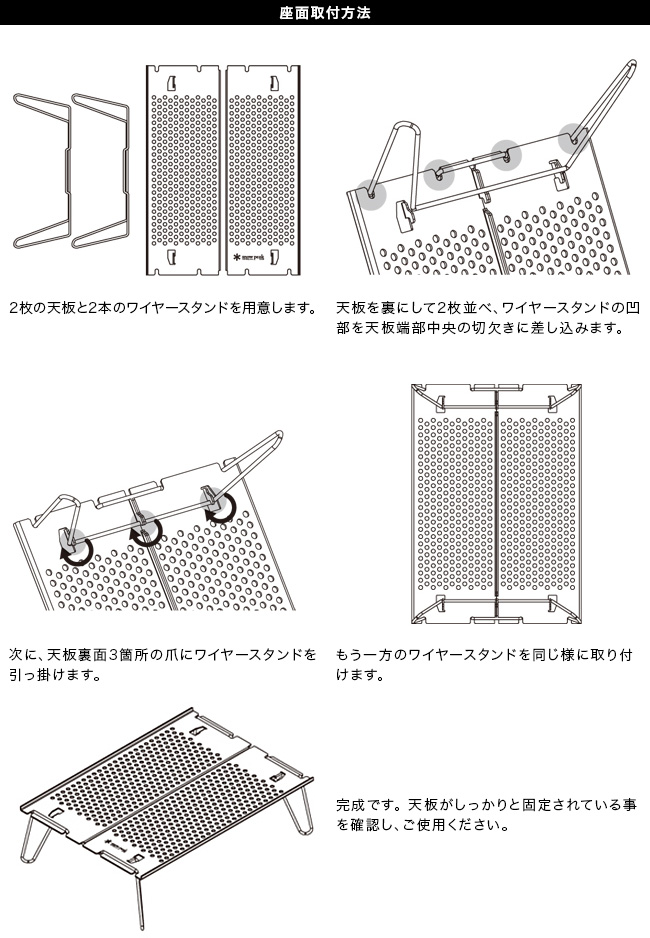 座面取付方法

2枚の天板と2本のワイヤースタンドを用意します。

天板を裏にして2枚並べ、ワイヤースタンドの凹部を天板端部中央の切欠きに差し込みます。

次に、天板裏面3箇所の爪にワイヤースタンドを引っ掛けます。

もう一方のワイヤースタンドを同じ様に取り付けます。

完成です。天板がしっかりと固定されている事を確認し、ご使用ください。