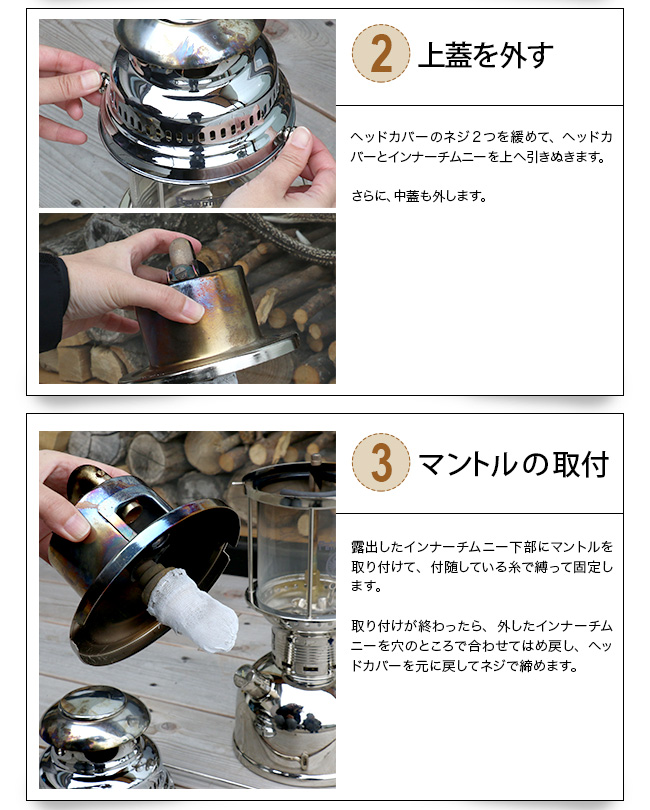 2 上蓋を外す

ヘッドカバーのネジ２つを緩めて、ヘッドカバーとインナーチムニーを上へ引きぬきます。

さらに、中蓋も外します。

3 マントルの取付

露出したインナーチムニー下部にマントルを取り付けて、付随している糸で縛って固定します。

取り付けが終わったら、外したインナーチムニーを穴のところで合わせてはめ戻し、ヘッドカバーを元に戻してネジで締めます。