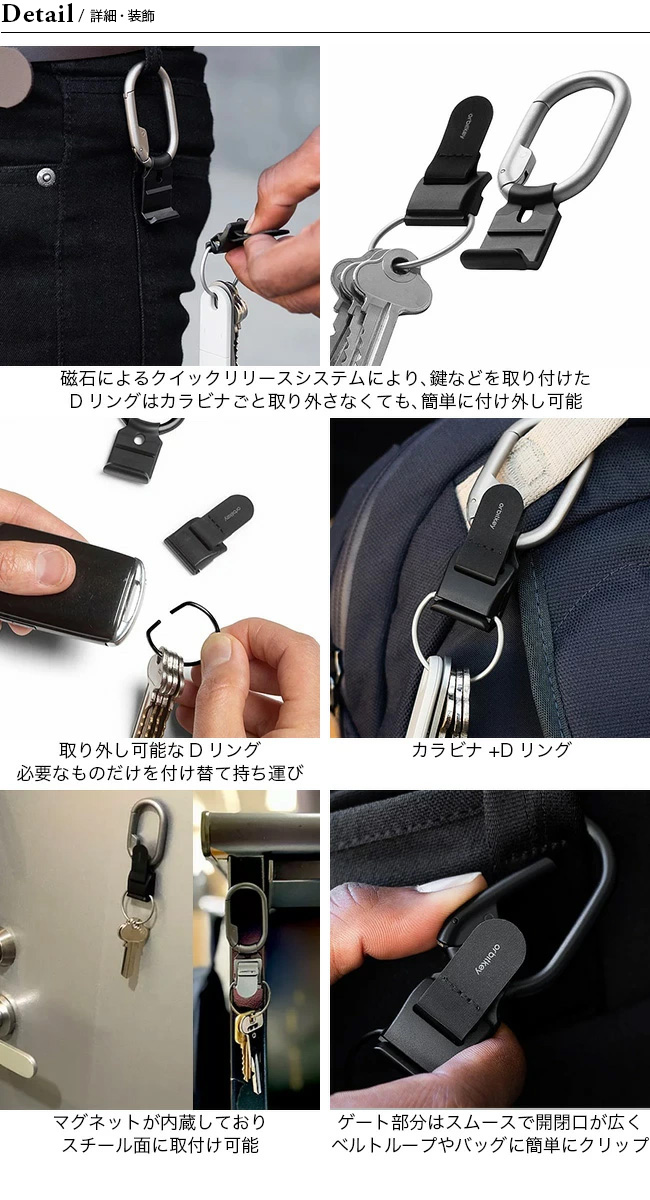 Detail / 詳細・装飾

orbitkey

磁石によるクイックリリースシステムにより、鍵などを取り付けた
D リングはカラビナごと取り外さなくても、簡単に付け外し可能

orbitkey

orbitkey

取り外し可能な D リング
必要なものだけを付け替て持ち運び

カラビナ +D リング

orbitkey

マグネットが内蔵しており
スチール面に取付け可能

ゲート部分はスムースで開閉口が広く
ベルトループやバッグに簡単にクリップ