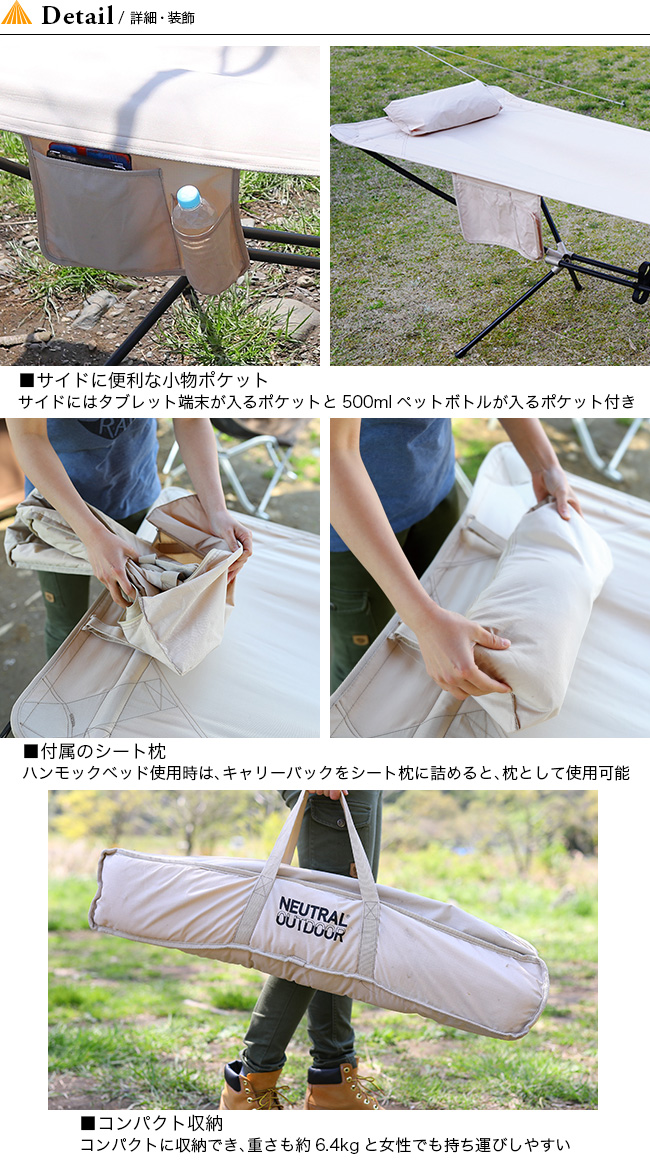 Detail / 詳細・装飾

■サイドに便利な小物ポケット
サイドにはタブレット端末が入るポケットと 500ml ペットボトルが入るポケット付き

■付属のシート枕
ハンモックベッド使用時は、キャリーバックをシート枕に詰めると、枕として使用可能

NEUTRAL OUTDOOR

■コンパクト収納
コンパクトに収納でき、重さも約 6.4kg と女性でも持ち運びしやすい