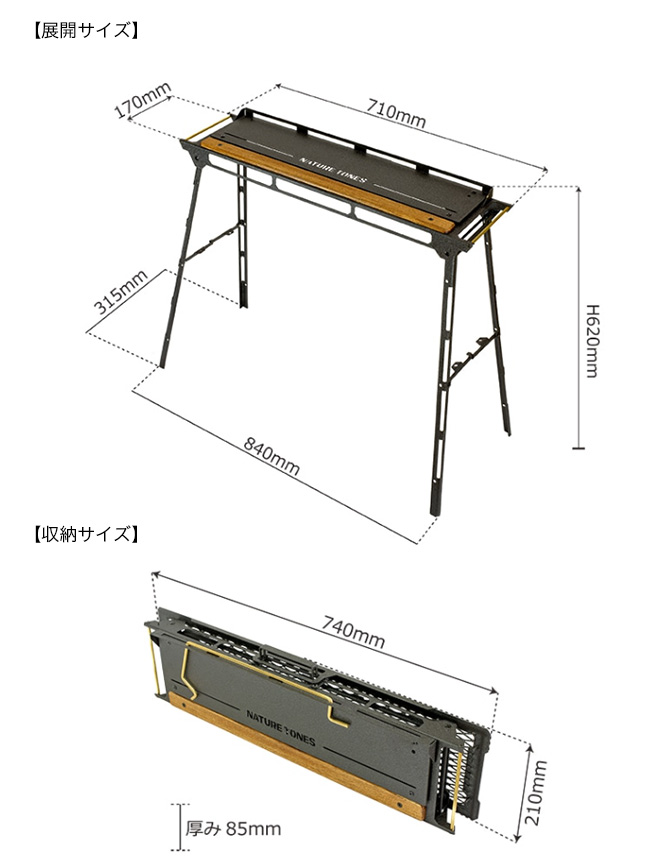 【展開サイズ】

170mm

710mm

NATURE TONES

315mm

H620mm

840mm

【収納サイズ】

740mm

NATURE TONES

210mm

厚み 85mm