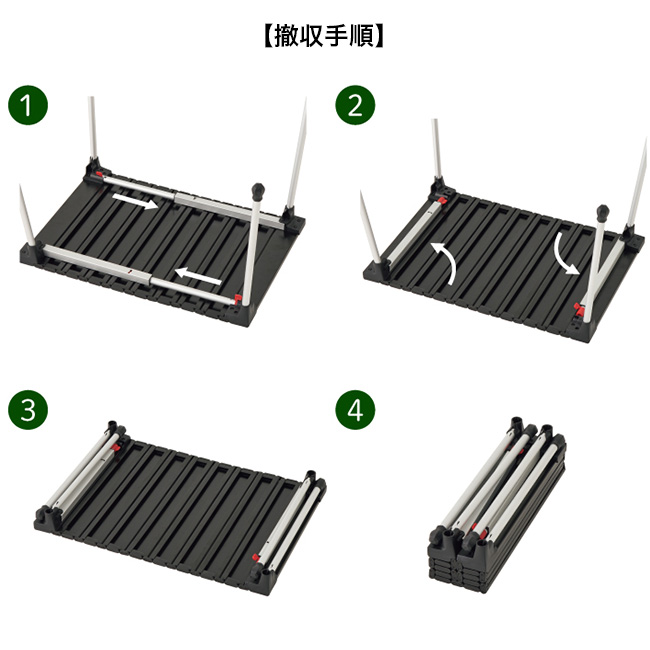 【撤収手順】

1

2

3

4