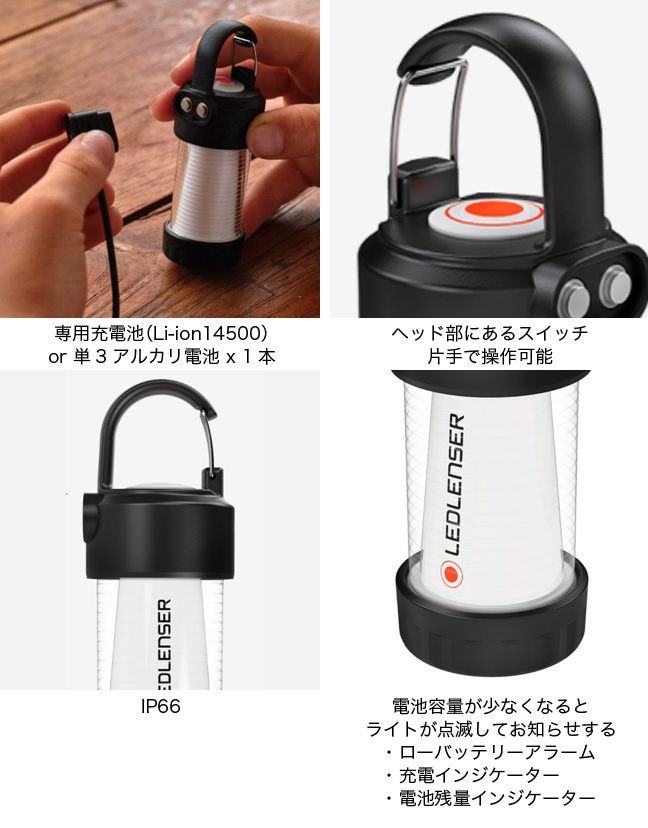 専用充電池(Li-ion14500)
or 単３アルカリ電池 x １本

ヘッド部にあるスイッチ
片手で操作可能

LEDLENSER

IP66

LEDLENSER

電池容量が少なくなると
ライトが点滅してお知らせする
・ローバッテリーアラーム
・充電インジケーター
・電池残量インジケーター