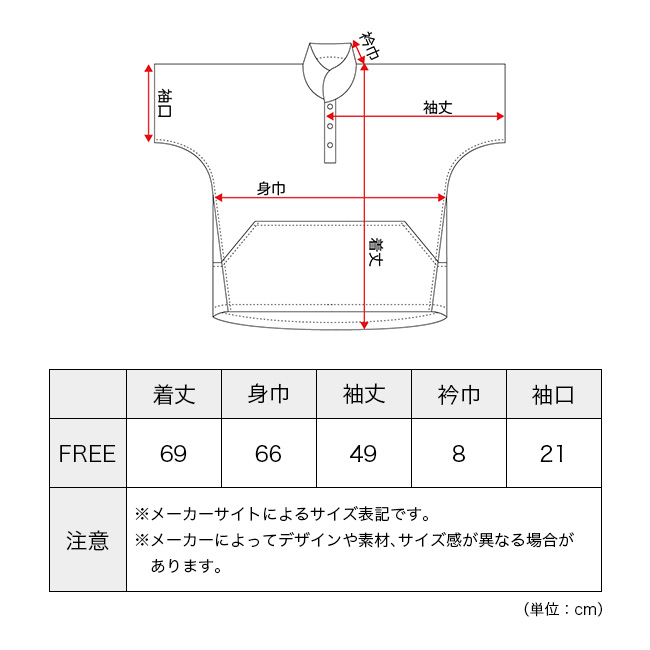 衿巾
袖口
袖丈
身巾
着丈

| | 着丈 | 身巾 | 袖丈 | 衿巾 | 袖口 |
|---|---|---|---|---|---|
| FREE | 69 | 66 | 49 | 8 | 21 |
| 注意 | ※メーカーサイトによるサイズ表記です。 ※メーカーによってデザインや素材、サイズ感が異なる場合があります。 | | | | |

（単位：cm）