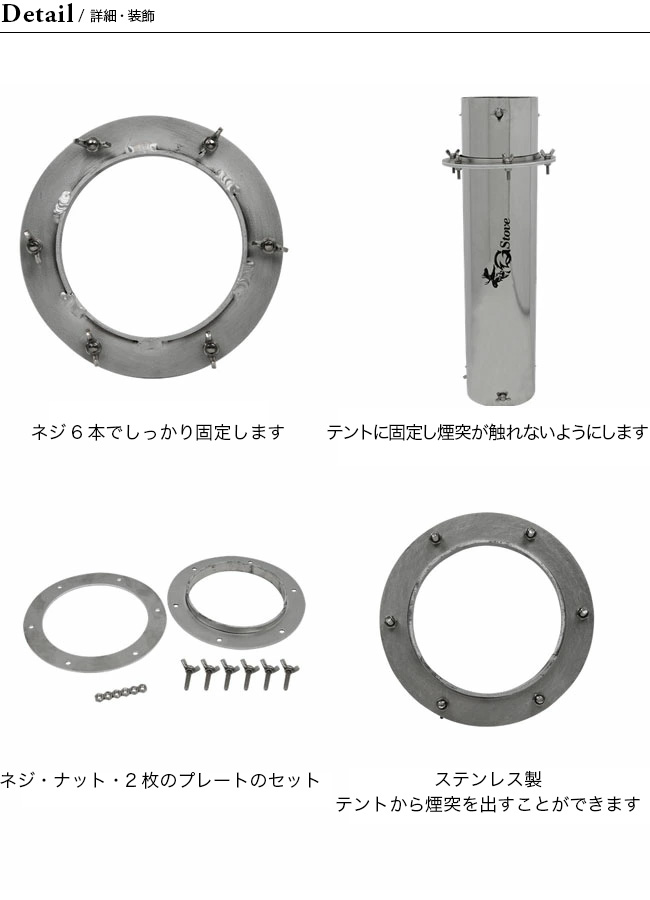 Detail / 詳細・装飾

Stove

ネジ６本でしっかり固定します

テントに固定し煙突が触れないようにします

ネジ・ナット・２枚のプレートのセット

ステンレス製
テントから煙突を出すことができます