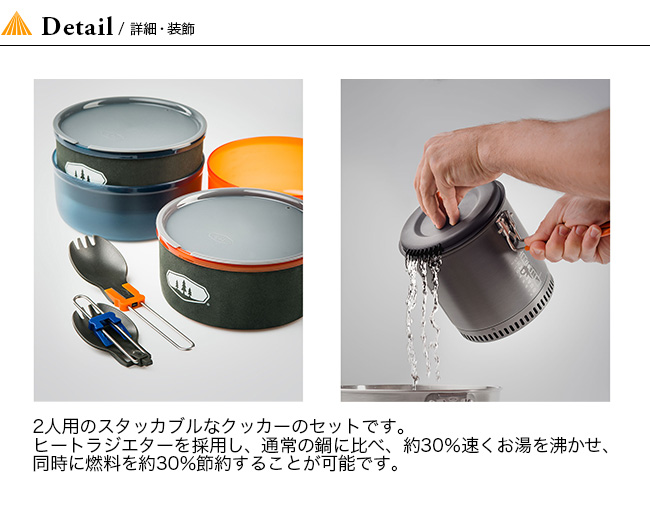 Detail / 詳細・装飾

2人用のスタッカブルなクッカーのセットです。
ヒートラジエターを採用し、通常の鍋に比べ、約30%速くお湯を沸かせ、同時に燃料を約30%節約することが可能です。