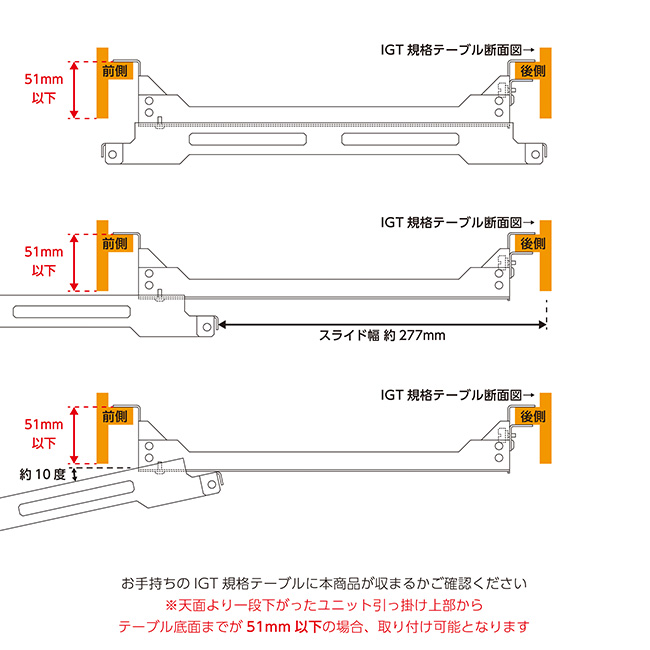 IGT 規格テーブル断面図→

51mm
以下

前側

後側

IGT 規格テーブル断面図→

51mm
以下

前側

後側

スライド幅 約 277mm

IGT 規格テーブル断面図→

51mm
以下

前側

後側

約 10 度

お手持ちの IGT 規格テーブルに本商品が収まるかご確認ください
※天面より一段下がったユニット引っ掛け上部から
テーブル底面までが 51mm 以下の場合、取り付け可能となります