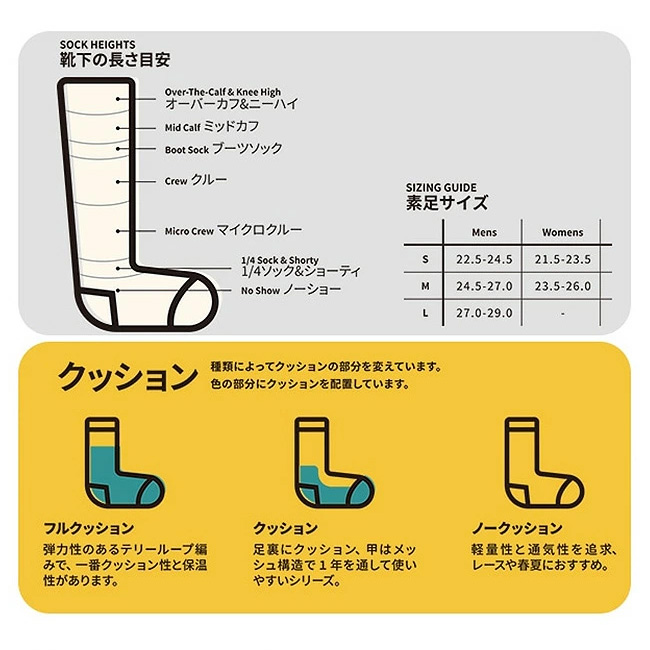 SOCK HEIGHTS
靴下の長さ目安

Over-The-Calf & Knee High
オーバーカフ&ニーハイ
Mid Calf ミッドカフ
Boot Sock ブーツソック
Crew クルー
Micro Crew マイクロクルー
1/4 Sock & Shorty
1/4ソック&ショーティ
No Show ノーショー

SIZING GUIDE
素足サイズ

| | Mens | Womens |
|---|---|---|
| S | 22.5-24.5 | 21.5-23.5 |
| M | 24.5-27.0 | 23.5-26.0 |
| L | 27.0-29.0 | - |

クッション
種類によってクッションの部分を変えています。
色の部分にクッションを配置しています。

フルクッション
弾力性のあるテリーループ編みで、一番クッション性と保温性があります。

クッション
足裏にクッション、甲はメッシュ構造で1年を通して使いやすいシリーズ。

ノークッション
軽量性と通気性を追求、レースや春夏におすすめ。