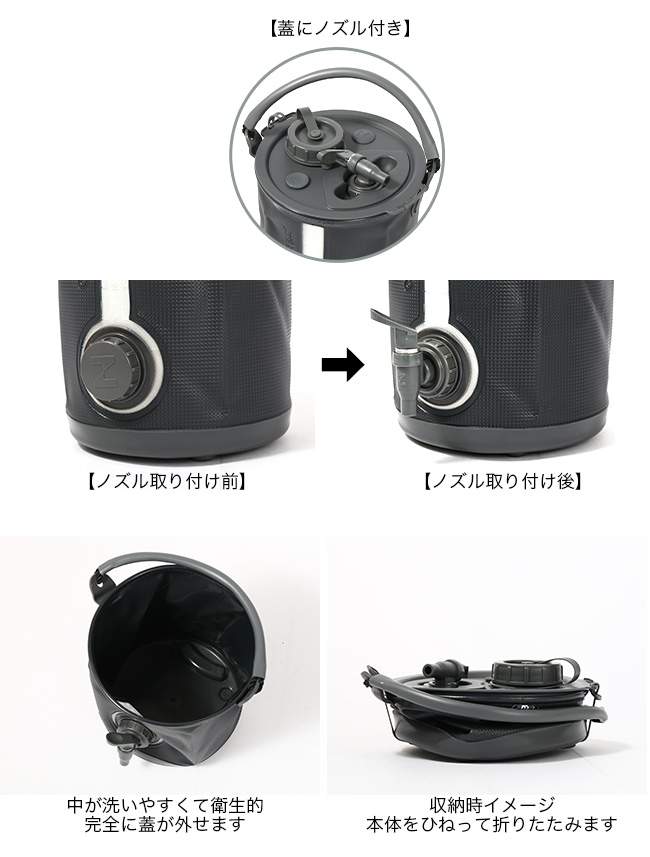 【蓋にノズル付き】

【ノズル取り付け前】

【ノズル取り付け後】

中が洗いやすくて衛生的
完全に蓋が外せます

収納時イメージ
本体をひねって折りたたみます