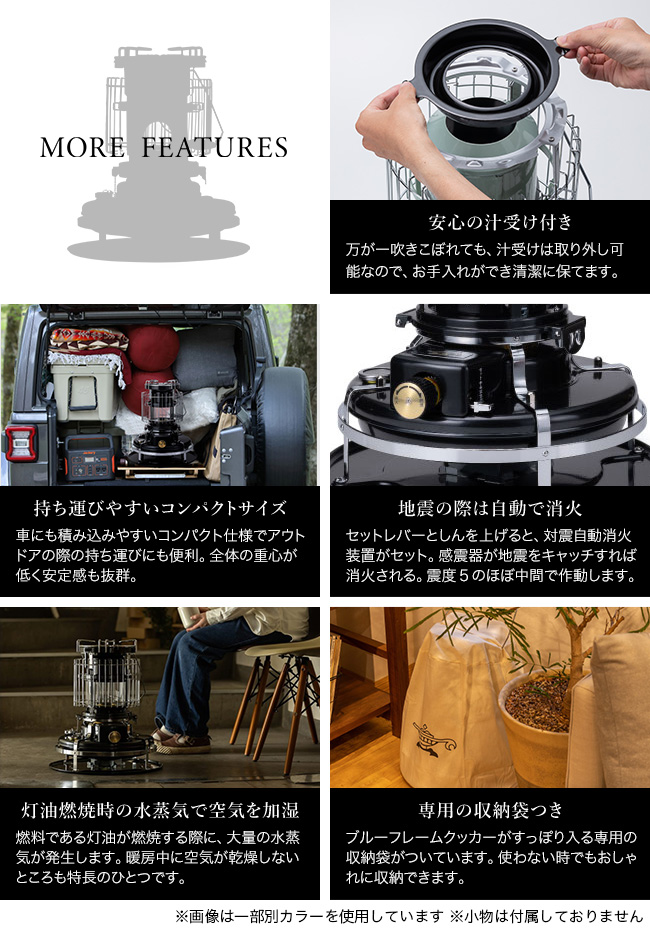 MORE FEATURES

安心の汁受け付き

万が一吹きこぼれても、汁受けは取り外し可能なので、お手入れができ清潔に保てます。

持ち運びやすいコンパクトサイズ

車にも積み込みやすいコンパクト仕様でアウトドアの際の持ち運びにも便利。全体の重心が低く安定感も抜群。

地震の際は自動で消火

セットレバーとしんを上げると、対震自動消火装置がセット。感震器が地震をキャッチすれば消火される。震度５のほぼ中間で作動します。

灯油燃焼時の水蒸気で空気を加湿

燃料である灯油が燃焼する際に、大量の水蒸気が発生します。暖房中に空気が乾燥しないところも特長のひとつです。

専用の収納袋つき

ブルーフレームクッカーがすっぽり入る専用の収納袋がついています。使わない時でもおしゃれに収納できます。

※画像は一部別カラーを使用しています ※小物は付属しておりません