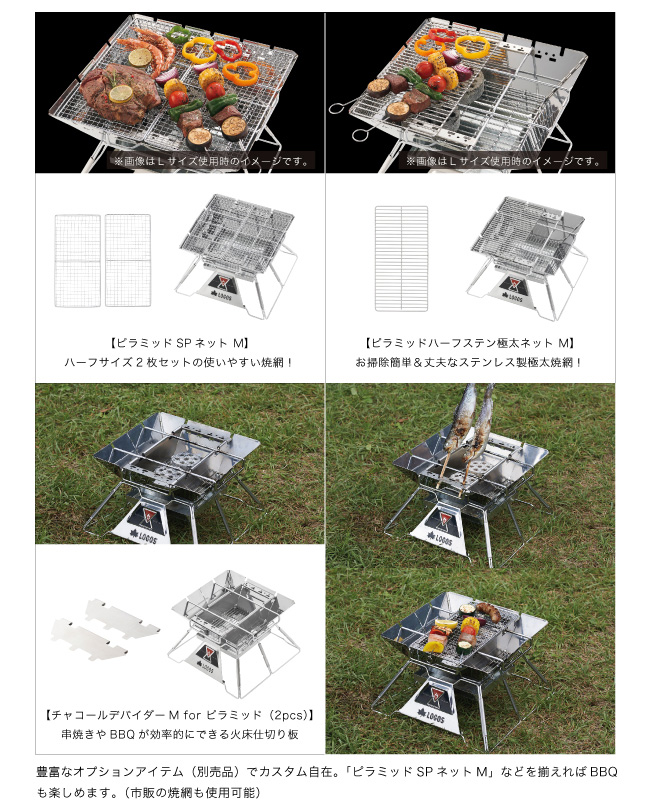 ※画像はＬサイズ使用時のイメージです。

※画像はＬサイズ使用時のイメージです。

LOGOS

LOGOS

【ピラミッド SP ネット M】
ハーフサイズ２枚セットの使いやすい焼網！

【ピラミッドハーフステン極太ネット M】
お掃除簡単＆丈夫なステンレス製極太焼網！

LOGOS

LOGOS

LOGOS

LOGOS

【チャコールデバイダー M for ピラミッド（2pcs）】
串焼きや BBQ が効率的にできる火床仕切り板

豊富なオプションアイテム（別売品）でカスタム自在。「ピラミッド SP ネット M」などを揃えれば BBQ も楽しめます。（市販の焼網も使用可能）